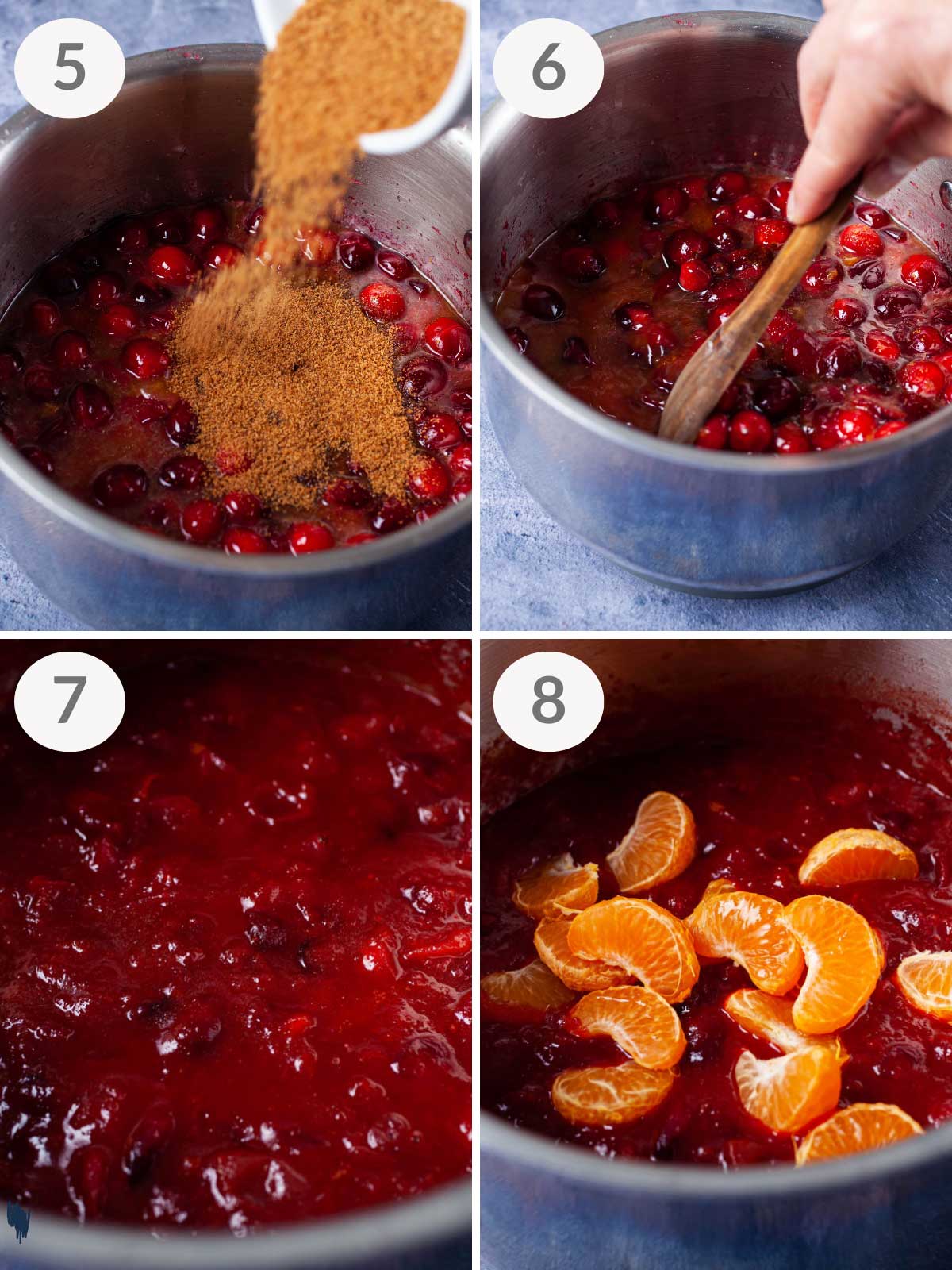 5

6

7

8