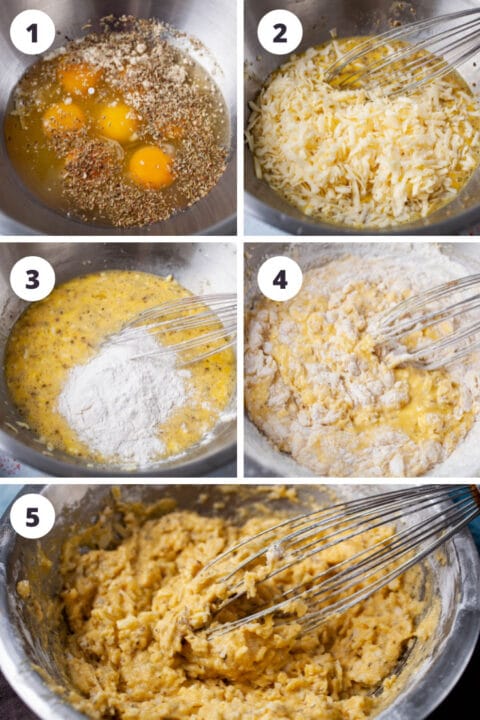 1

2

3

4

5