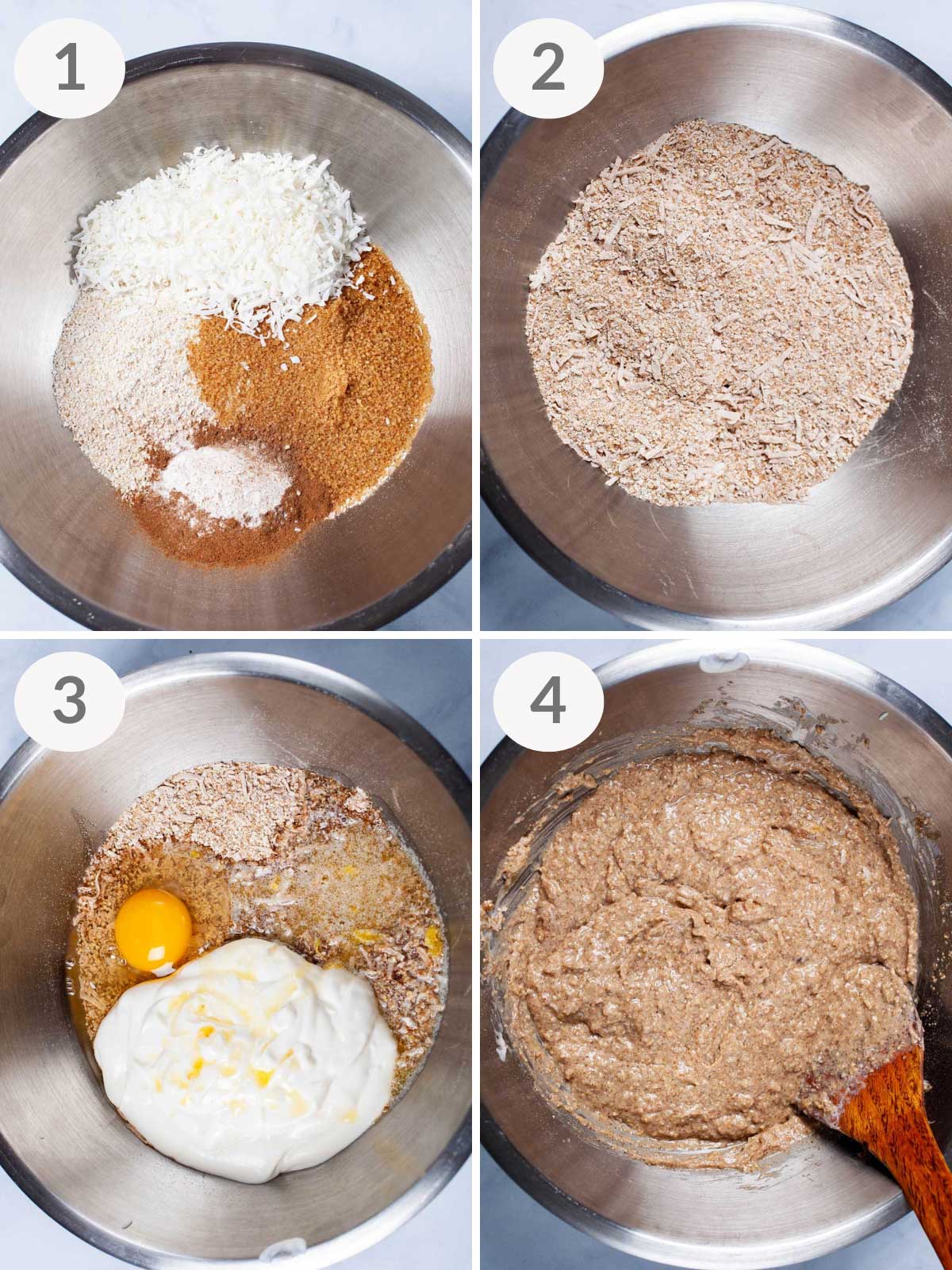 1

2

3

4