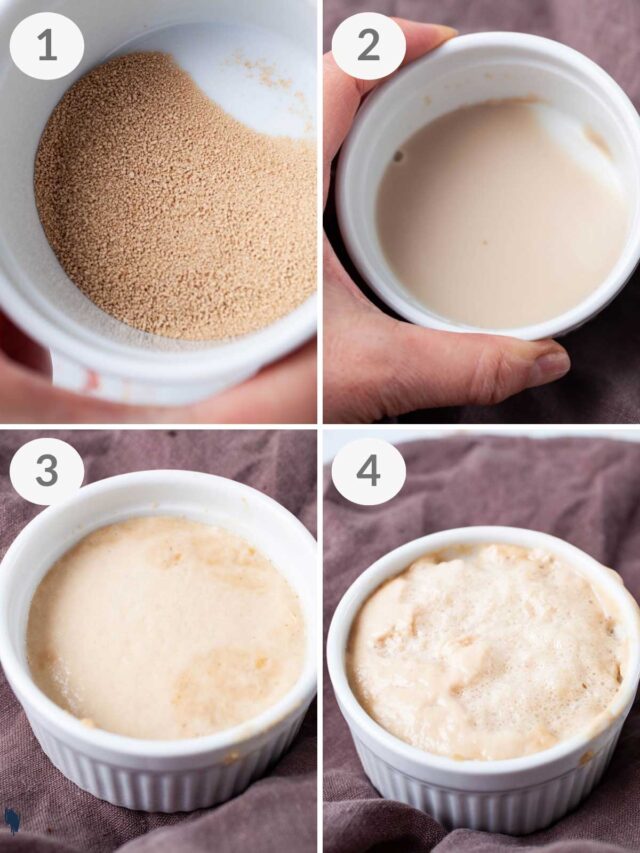 1
2
3
4