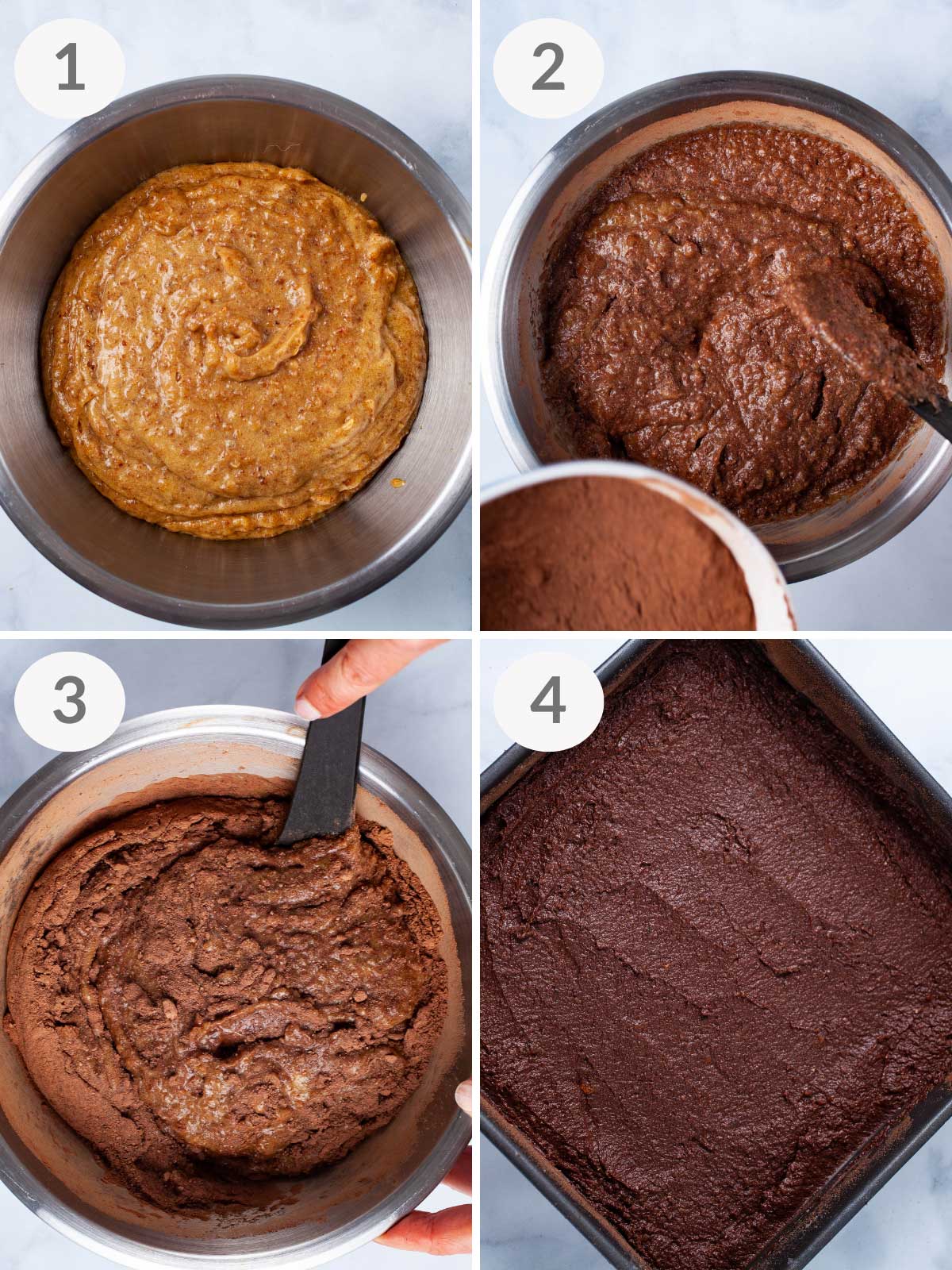 1

2

3

4