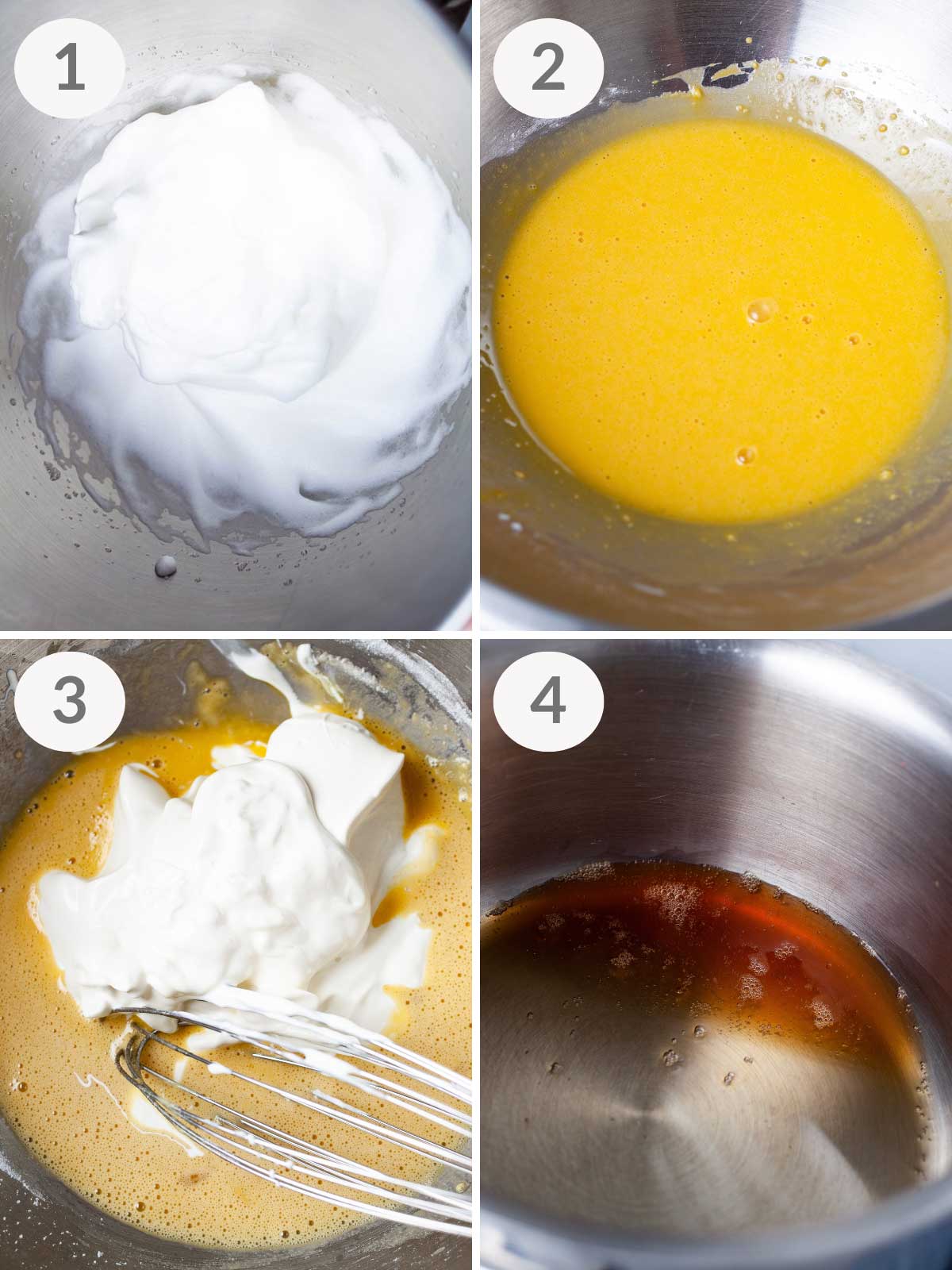 1

2

3

4